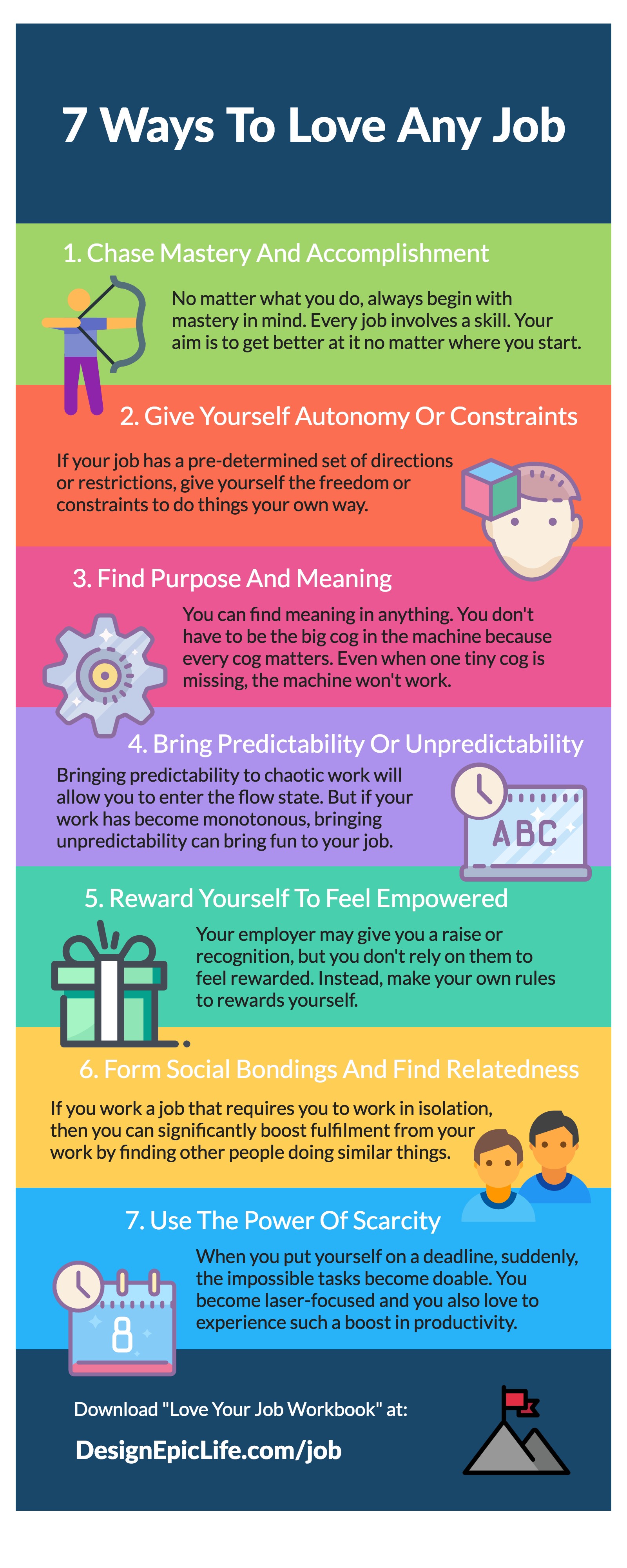 7 Ways To Love Any Job

1. Chase Mastery And Accomplishment

No matter what you do, always begin with mastery in mind. Every job involves a skill. Your aim is to get better at it no matter where you start.

2. Give Yourself Autonomy Or Constraints

If your job has a pre-determined set of directions or restrictions, give yourself the freedom or constraints to do things your own way.

3. Find Purpose And Meaning

You can find meaning in anything. You don't have to be the big cog in the machine because every cog matters. Even when one tiny cog is missing, the machine won't work.

4. Bring Predictability Or Unpredictability

Bringing predictability to chaotic work will allow you to enter the flow state. But if your work has become monotonous, bringing unpredictability can bring fun to your job.

ABC

5. Reward Yourself To Feel Empowered

Your employer may give you a raise or recognition, but you don't rely on them to feel rewarded. Instead, make your own rules to rewards yourself.

6. Form Social Bondings And Find Relatedness

If you work a job that requires you to work in isolation, then you can significantly boost fulfilment from your work by finding other people doing similar things.

7. Use The Power Of Scarcity

When you put yourself on a deadline, suddenly, the impossible tasks become doable. You become laser-focused and you also love to experience such a boost in productivity.

8

Download "Love Your Job Workbook" at:

DesignEpicLife.com/job