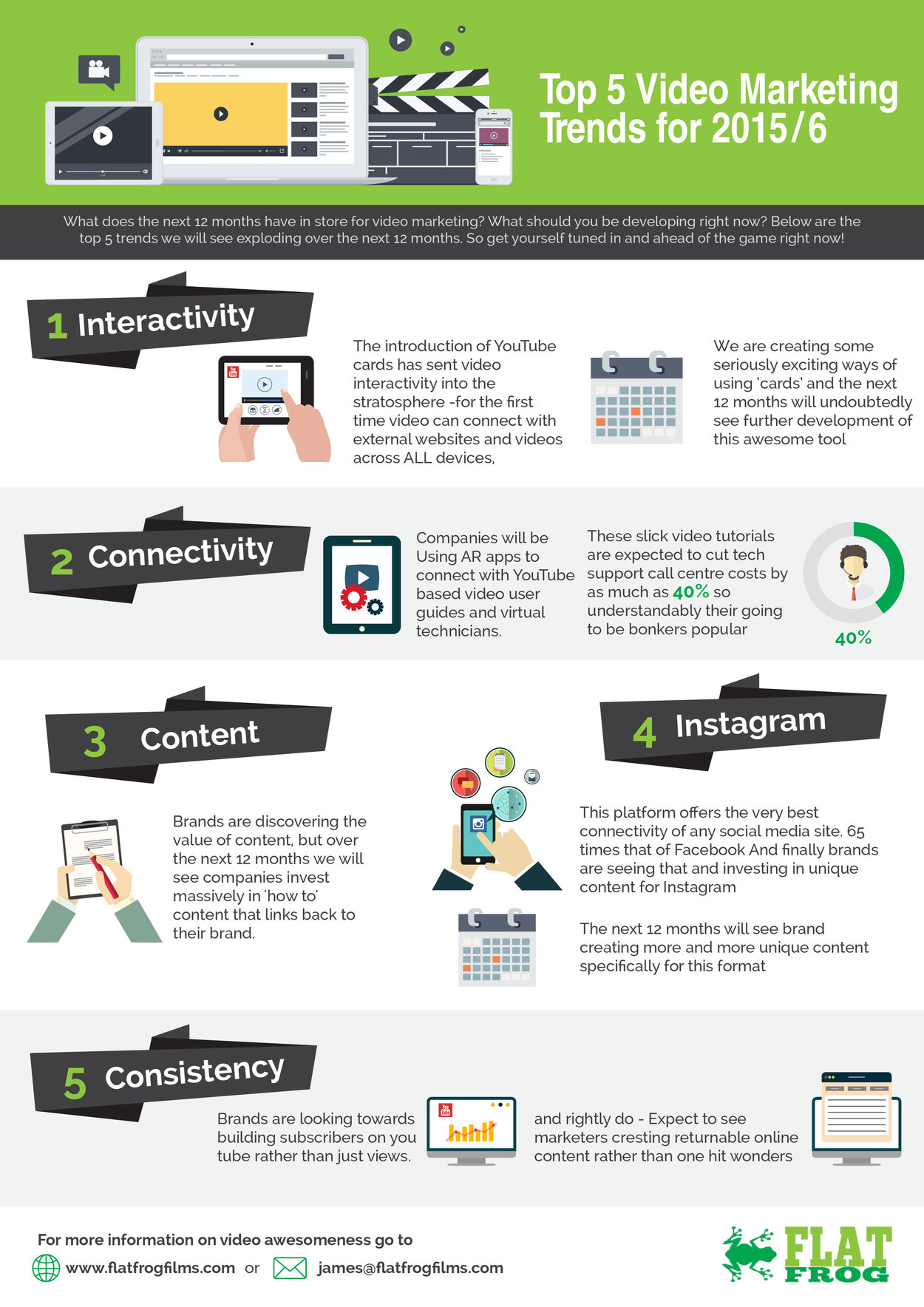 Top 5 Video Marketing Trends for 2015/6

What does the next 12 months have in store for video marketing? What should you be developing right now? Below are the top 5 trends we will see exploding over the next 12 months. So get yourself tuned in and ahead of the game right now!

1 Interactivity

The introduction of YouTube cards has sent video interactivity into the stratosphere -for the first time video can connect with external websites and videos across ALL devices,

We are creating some seriously exciting ways of using 'cards' and the next 12 months will undoubtedly see further development of this awesome tool

2 Connectivity

Companies will be Using AR apps to connect with YouTube based video user guides and virtual technicians.

These slick video tutorials are expected to cut tech support call centre costs by as much as 40% so understandably their going to be bonkers popular

40%

3 Content

Brands are discovering the value of content, but over the next 12 months we will see companies invest massively in 'how to' content that links back to their brand.

4 Instagram

This platform offers the very best connectivity of any social media site. 65 times that of Facebook And finally brands are seeing that and investing in unique content for Instagram

The next 12 months will see brand creating more and more unique content specifically for this format

5 Consistency

Brands are looking towards building subscribers on you tube rather than just views.

and rightly do - Expect to see marketers cresting returnable online content rather than one hit wonders

For more information on video awesomeness go to

www.flatfrogfilms.com or james@flatfrogfilms.com

FLAT FROG