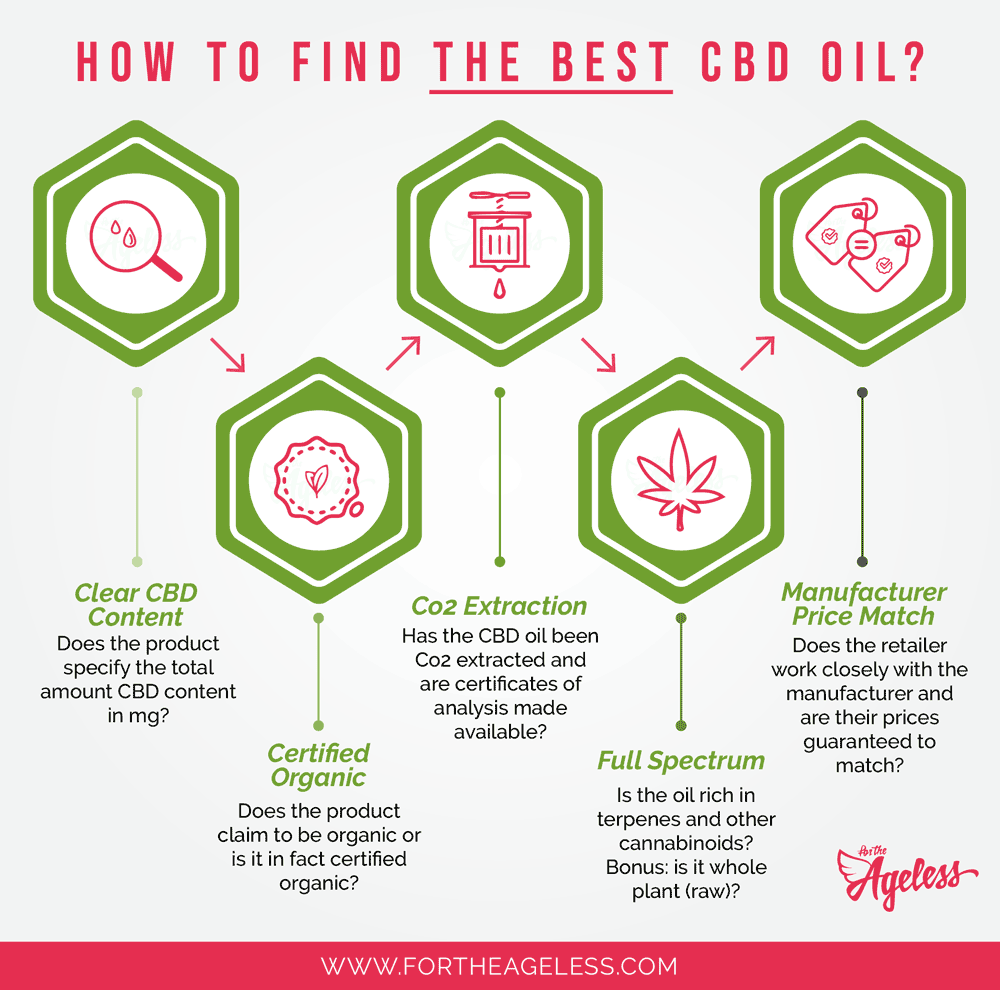 HOW TO FIND THE BEST CBD OIL?

Clear CBD Content
Does the product specify the total amount CBD content in mg?

Certified Organic
Does the product claim to be organic or is it in fact certified organic?

Co2 Extraction
Has the CBD oil been Co2 extracted and are certificates of analysis made available?

Full Spectrum
Is the oil rich in terpenes and other cannabinoids? Bonus: is it whole plant (raw)?

Manufacturer Price Match
Does the retailer work closely with the manufacturer and are their prices guaranteed to match?

for the Ageless

WWW.FORTHEAGELESS.COM