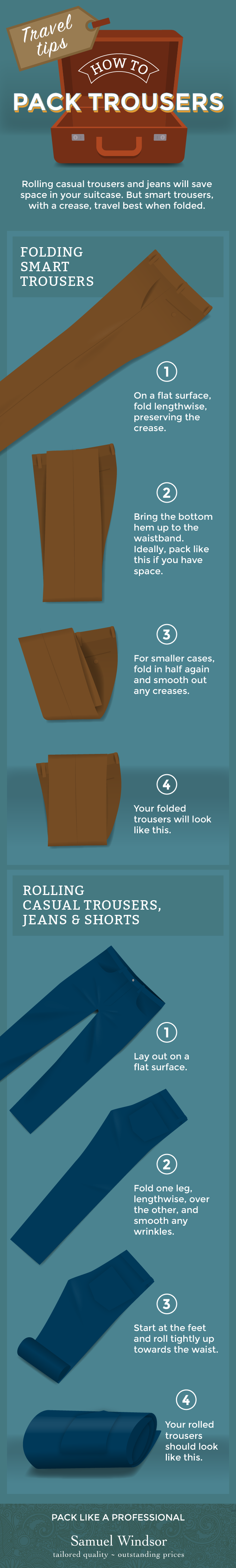 Travel tips

HOW TO

PACK TROUSERS

Rolling casual trousers and jeans will save space in your suitcase. But smart trousers, with a crease, travel best when folded.

FOLDING SMART TROUSERS

1

On a flat surface, fold lengthwise, preserving the crease.

2

Bring the bottom hem up to the waistband. Ideally, pack like this if you have space.

3

For smaller cases, fold in half again and smooth out any creases.

4

Your folded trousers will look like this.

ROLLING CASUAL TROUSERS, JEANS & SHORTS

1

Lay out on a flat surface.

2

Fold one leg, lengthwise, over the other, and smooth any wrinkles.

3

Start at the feet and roll tightly up towards the waist.

4

Your rolled trousers should look like this.

PACK LIKE A PROFESSIONAL

Samuel Windsor

tailored quality ~ outstanding prices