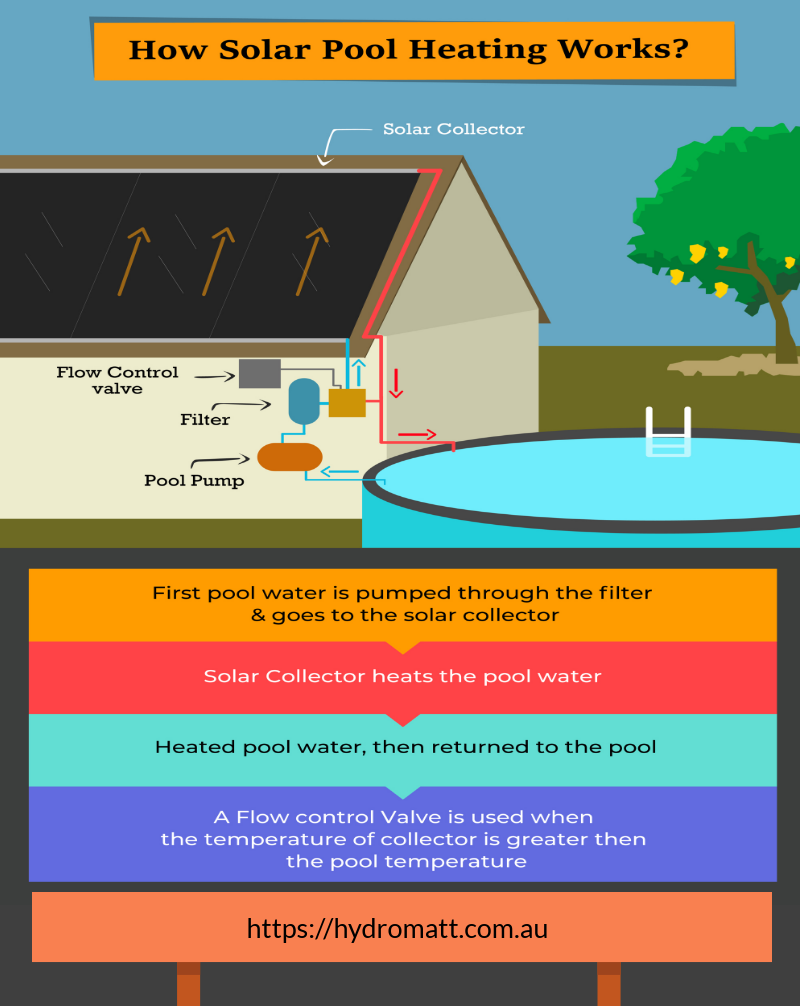 How Solar Pool Heating Works?

Solar Collector

Flow Control valve

Filter

Pool Pump

First pool water is pumped through the filter & goes to the solar collector

Solar Collector heats the pool water

Heated pool water, then returned to the pool

A Flow control Valve is used when the temperature of collector is greater then the pool temperature

https://hydromatt.com.au