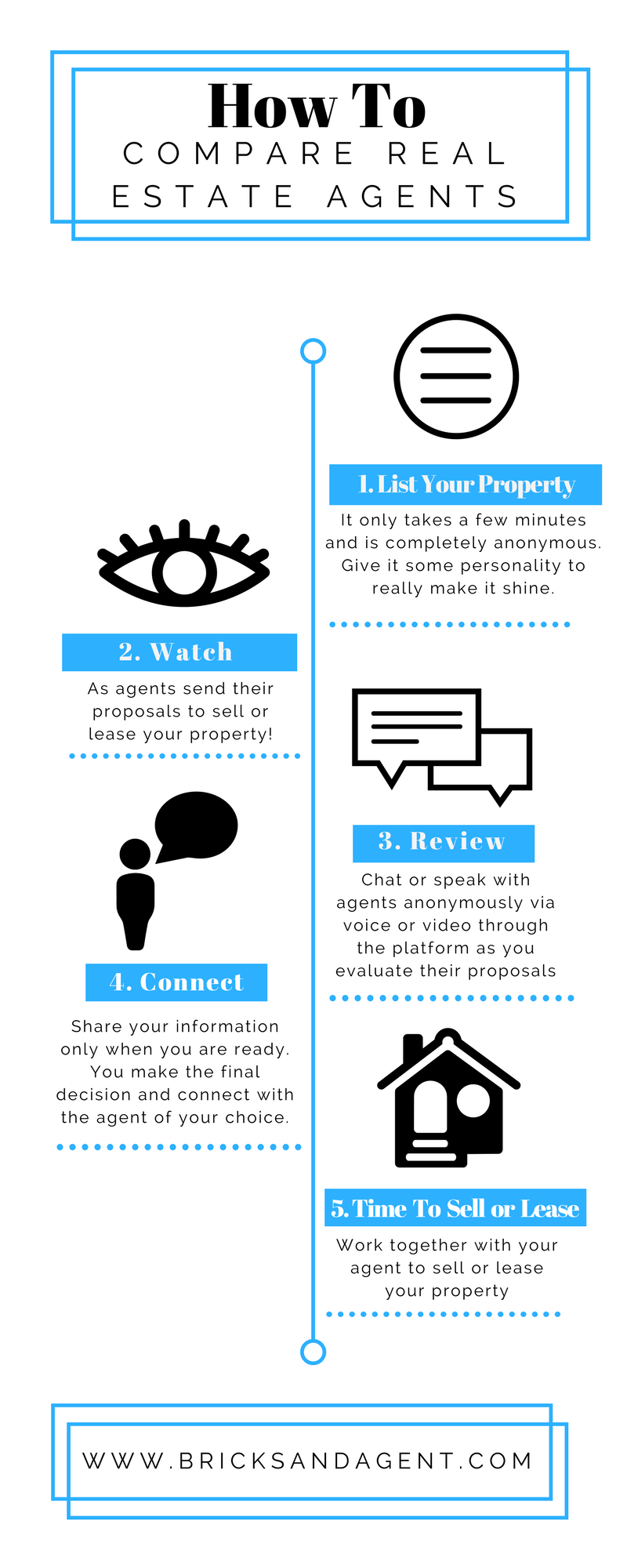 How To
COMPARE REAL ESTATE AGENTS

1. List Your Property

It only takes a few minutes and is completely anonymous. Give it some personality to really make it shine.

2. Watch

As agents send their proposals to sell or lease your property!

3. Review

Chat or speak with agents anonymously via voice or video through the platform as you evaluate their proposals

4. Connect

Share your information only when you are ready. You make the final decision and connect with the agent of your choice.

5. Time To Sell or Lease

Work together with your agent to sell or lease your property

WWW.BRICKSANDAGENT.COM