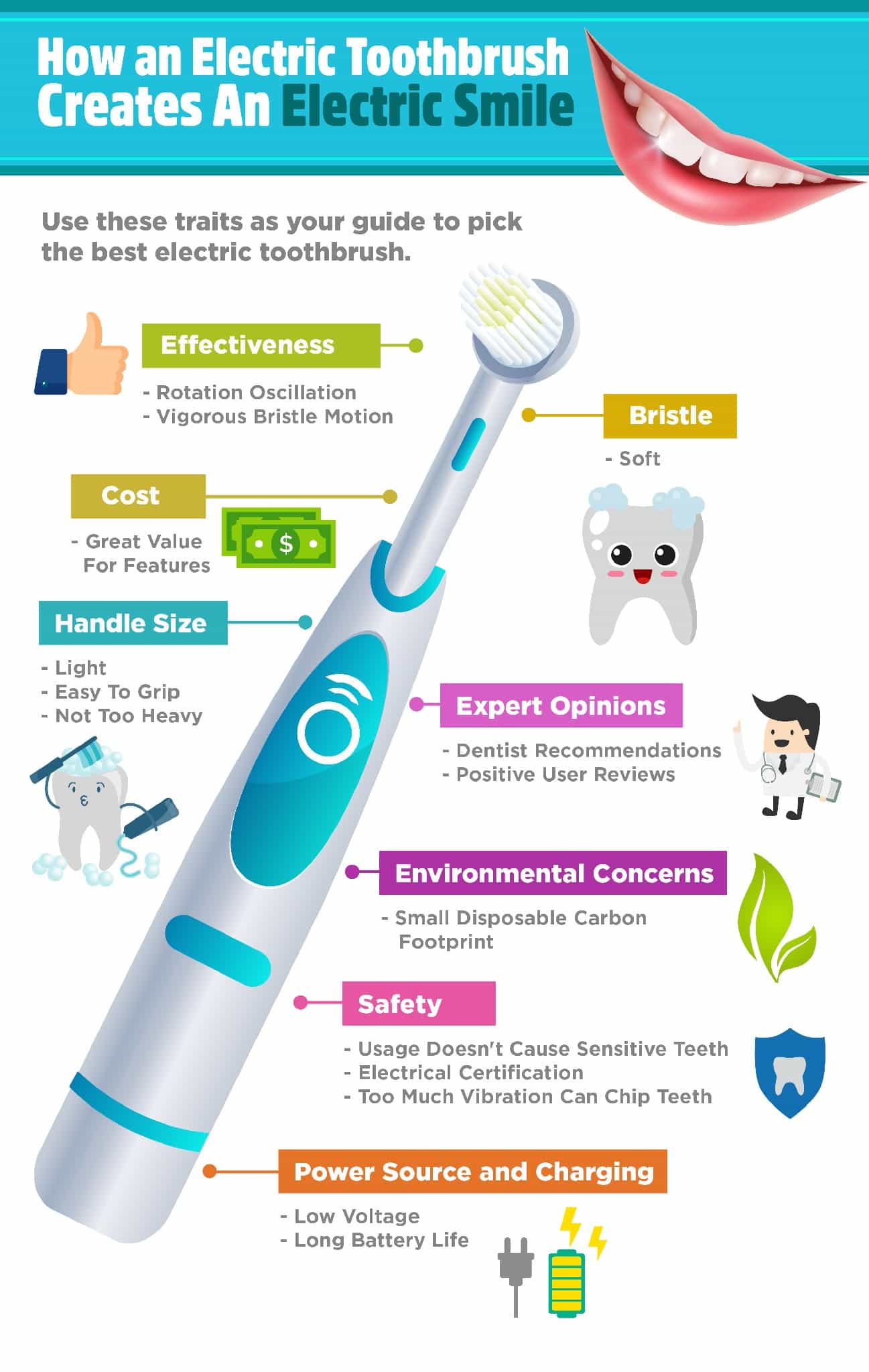 How an Electric Toothbrush Creates An Electric Smile

Use these traits as your guide to pick the best electric toothbrush.

Effectiveness
- Rotation Oscillation
- Vigorous Bristle Motion

Bristle
- Soft

Cost
- Great Value For Features

$

Handle Size
- Light
- Easy To Grip
- Not Too Heavy

Expert Opinions
- Dentist Recommendations
- Positive User Reviews

Environmental Concerns
- Small Disposable Carbon Footprint

Safety
- Usage Doesn't Cause Sensitive Teeth
- Electrical Certification
- Too Much Vibration Can Chip Teeth

Power Source and Charging
- Low Voltage
- Long Battery Life