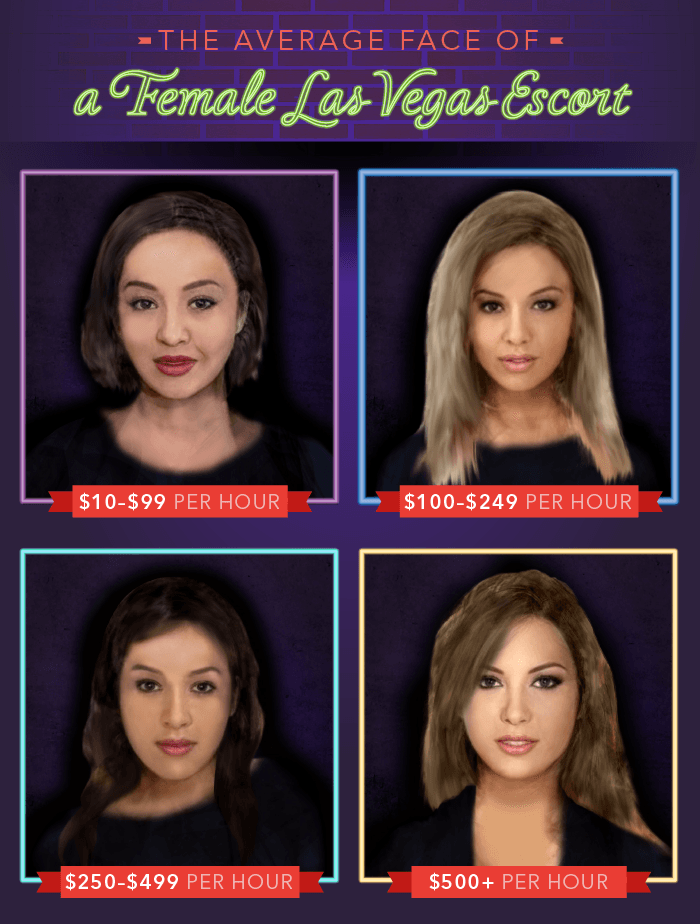 THE AVERAGE FACE OF
a Female Las Vegas Escort

\$10-\$99 PER HOUR

\$100-\$249 PER HOUR

\$250-\$499 PER HOUR

\$500+ PER HOUR