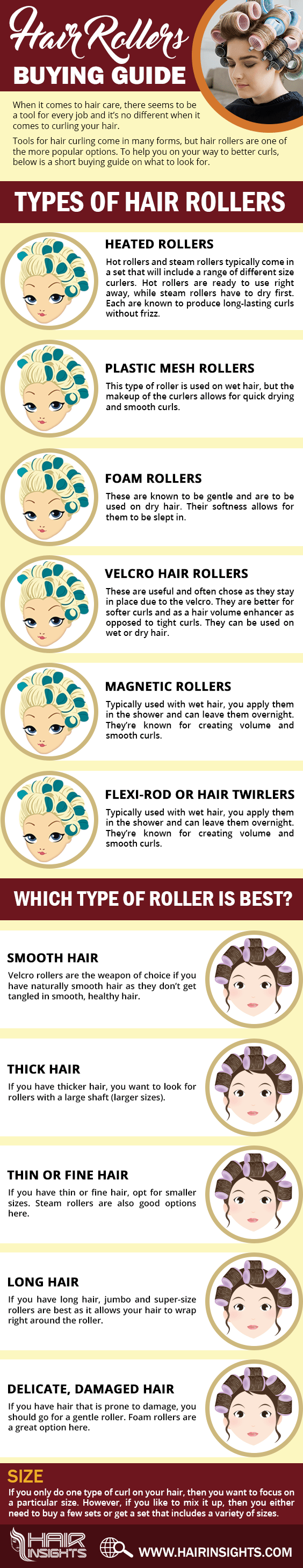 Hair Rollers
BUYING GUIDE

When it comes to hair care, there seems to be a tool for every job and it's no different when it comes to curling your hair.

Tools for hair curling come in many forms, but hair rollers are one of the more popular options. To help you on your way to better curls, below is a short buying guide on what to look for.

TYPES OF HAIR ROLLERS

HEATED ROLLERS
Hot rollers and steam rollers typically come in a set that will include a range of different size curlers. Hot rollers are ready to use right away, while steam rollers have to dry first. Each are known to produce long-lasting curls without frizz.

PLASTIC MESH ROLLERS
This type of roller is used on wet hair, but the makeup of the curlers allows for quick drying and smooth curls.

FOAM ROLLERS
These are known to be gentle and are to be used on dry hair. Their softness allows for them to be slept in.

VELCRO HAIR ROLLERS
These are useful and often chose as they stay in place due to the velcro. They are better for softer curls and as a hair volume enhancer as opposed to tight curls. They can be used on wet or dry hair.

MAGNETIC ROLLERS
Typically used with wet hair, you apply them in the shower and can leave them overnight. They're known for creating volume and smooth curls.

FLEXI-ROD OR HAIR TWIRLERS
Typically used with wet hair, you apply them in the shower and can leave them overnight. They're known for creating volume and smooth curls.

WHICH TYPE OF ROLLER IS BEST?

SMOOTH HAIR
Velcro rollers are the weapon of choice if you have naturally smooth hair as they don't get tangled in smooth, healthy hair.

THICK HAIR
If you have thicker hair, you want to look for rollers with a large shaft (larger sizes).

THIN OR FINE HAIR
If you have thin or fine hair, opt for smaller sizes. Steam rollers are also good options here.

LONG HAIR
If you have long hair, jumbo and super-size rollers are best as it allows your hair to wrap right around the roller.

DELICATE, DAMAGED HAIR
If you have hair that is prone to damage, you should go for a gentle roller. Foam rollers are a great option here.

SIZE
If you only do one type of curl on your hair, then you want to focus on a particular size. However, if you like to mix it up, then you either need to buy a few sets or get a set that includes a variety of sizes.

HAIR INSIGHTS
WWW.HAIRINSIGHTS.COM