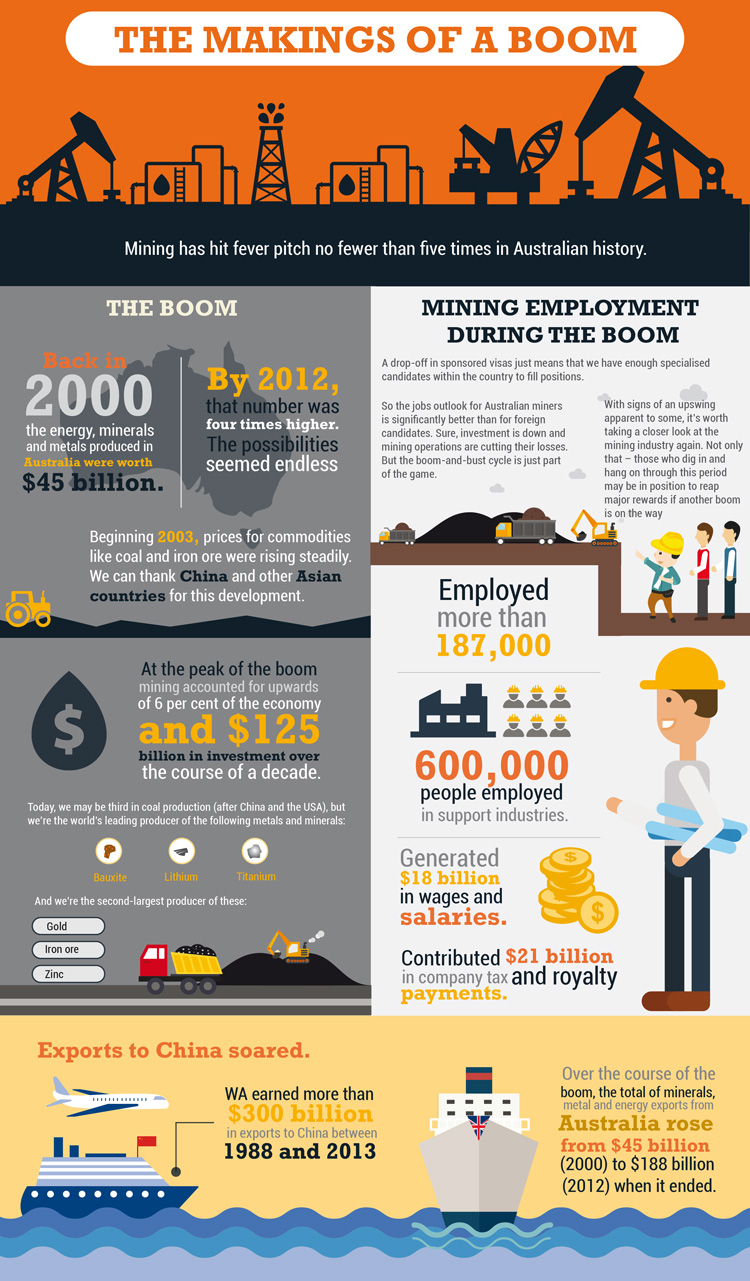 THE MAKINGS OF A BOOM

Mining has hit fever pitch no fewer than five times in Australian history.

THE BOOM

Back in 2000 the energy, minerals and metals produced in Australia were worth $45 billion.

By 2012, that number was four times higher. The possibilities seemed endless

Beginning 2003, prices for commodities like coal and iron ore were rising steadily. We can thank China and other Asian countries for this development.

At the peak of the boom mining accounted for upwards of 6 per cent of the economy and $125 billion in investment over the course of a decade.

Today, we may be third in coal production (after China and the USA), but we're the world's leading producer of the following metals and minerals:

Bauxite
Lithium
Titanium

And we're the second-largest producer of these:

Gold
Iron ore
Zinc

MINING EMPLOYMENT DURING THE BOOM

A drop-off in sponsored visas just means that we have enough specialised candidates within the country to fill positions.

So the jobs outlook for Australian miners is significantly better than for foreign candidates. Sure, investment is down and mining operations are cutting their losses. But the boom-and-bust cycle is just part of the game.

With signs of an upswing apparent to some, it's worth taking a closer look at the mining industry again. Not only that – those who dig in and hang on through this period may be in position to reap major rewards if another boom is on the way

Employed more than 187,000

600,000 people employed in support industries.

Generated $18 billion in wages and salaries.

Contributed $21 billion in company tax and royalty payments.

Exports to China soared.

WA earned more than $300 billion in exports to China between 1988 and 2013

Over the course of the boom, the total of minerals, metal and energy exports from Australia rose from $45 billion (2000) to $188 billion (2012) when it ended.