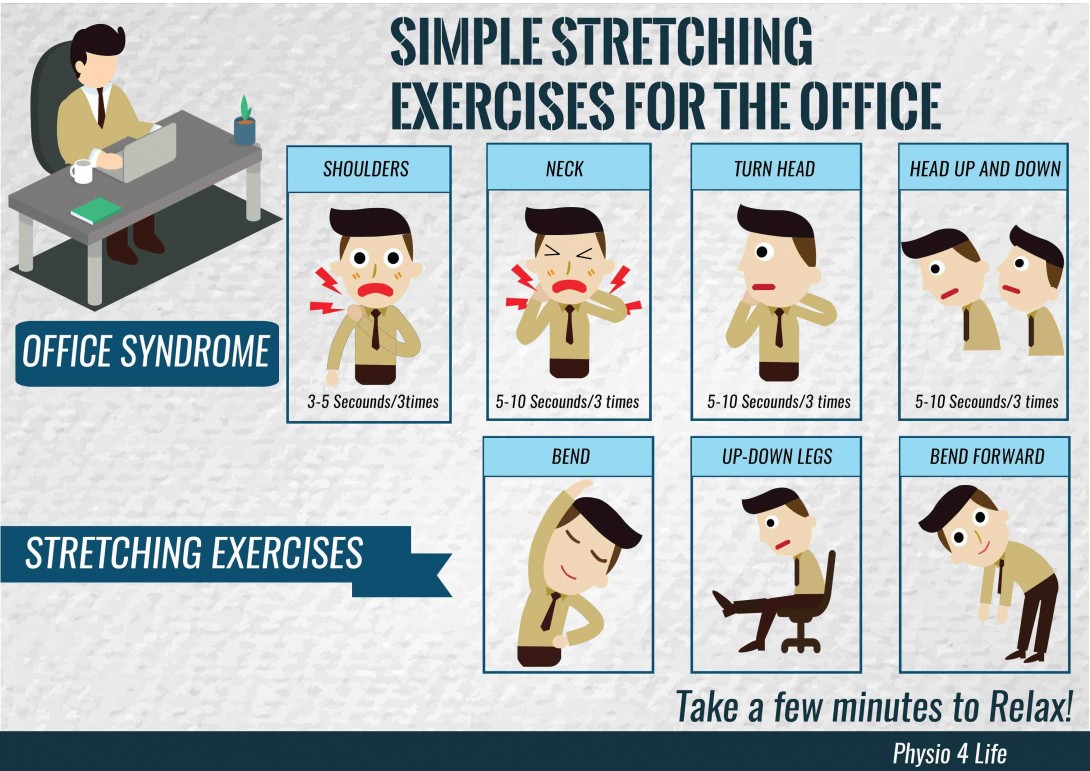 SIMPLE STRETCHING EXERCISES FOR THE OFFICE

OFFICE SYNDROME

SHOULDERS

3-5 Secounds/3times

NECK

5-10 Secounds/3 times

TURN HEAD

5-10 Secounds/3 times

HEAD UP AND DOWN

5-10 Secounds/3 times

STRETCHING EXERCISES

BEND

UP-DOWN LEGS

BEND FORWARD

Take a few minutes to Relax!

Physio 4 Life