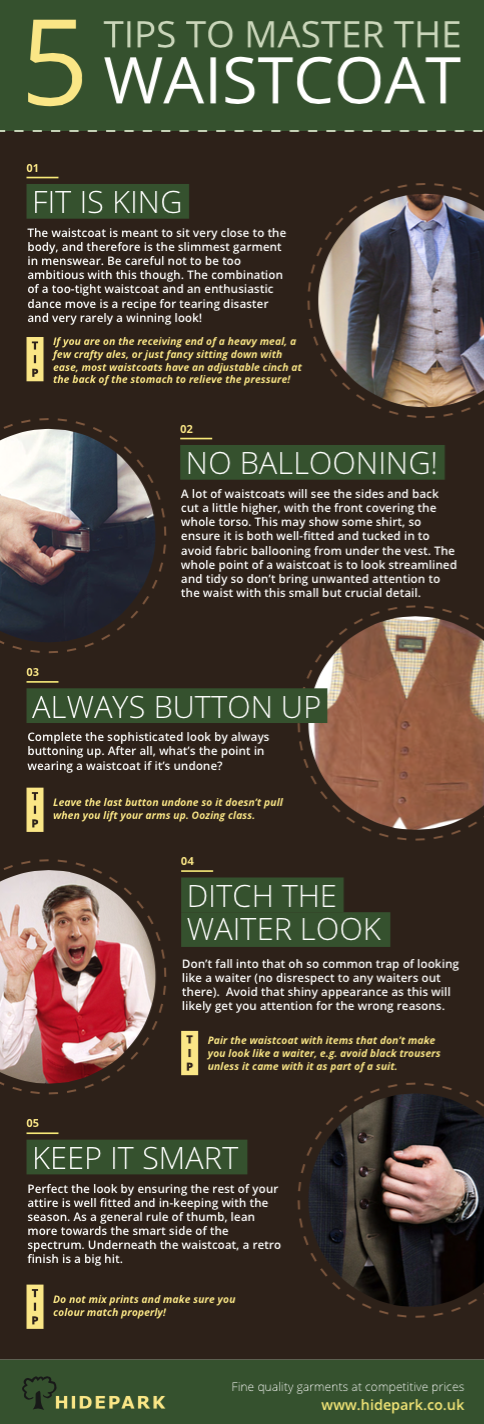 5 TIPS TO MASTER THE WAISTCOAT

01

FIT IS KING

The waistcoat is meant to sit very close to the body, and therefore is the slimmest garment in menswear. Be careful not to be too ambitious with this though. The combination of a too-tight waistcoat and an enthusiastic dance move is a recipe for tearing disaster and very rarely a winning look!

TIP

If you are on the receiving end of a heavy meal, a few crafty ales, or just fancy sitting down with ease, most waistcoats have an adjustable cinch at the back of the stomach to relieve the pressure!

02

NO BALLOONING!

A lot of waistcoats will see the sides and back cut a little higher, with the front covering the whole torso. This may show some shirt, so ensure it is both well-fitted and tucked in to avoid fabric ballooning from under the vest. The whole point of a waistcoat is to look streamlined and tidy so don't bring unwanted attention to the waist with this small but crucial detail.

03

ALWAYS BUTTON UP

Complete the sophisticated look by always buttoning up. After all, what's the point in wearing a waistcoat if it's undone?

TIP

Leave the last button undone so it doesn't pull when you lift your arms up. Oozing class.

04

DITCH THE WAITER LOOK

Don't fall into that oh so common trap of looking like a waiter (no disrespect to any waiters out there). Avoid that shiny appearance as this will likely get you attention for the wrong reasons.

TIP

Pair the waistcoat with items that don't make you look like a waiter, e.g. avoid black trousers unless it came with it as part of a suit.

05

KEEP IT SMART

Perfect the look by ensuring the rest of your attire is well fitted and in-keeping with the season. As a general rule of thumb, lean more towards the smart side of the spectrum. Underneath the waistcoat, a retro finish is a big hit.

TIP

Do not mix prints and make sure you colour match properly!

HIDEPARK

Fine quality garments at competitive prices
www.hidepark.co.uk