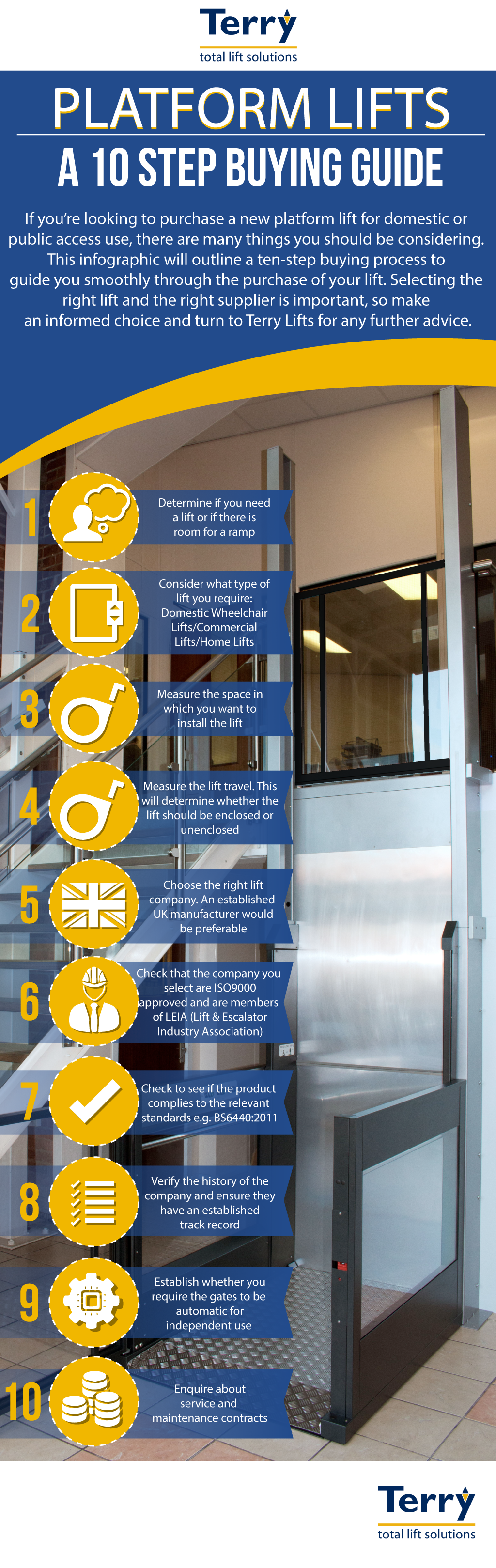 Terry
total lift solutions

PLATFORM LIFTS
A 10 STEP BUYING GUIDE

If you're looking to purchase a new platform lift for domestic or public access use, there are many things you should be considering. This infographic will outline a ten-step buying process to guide you smoothly through the purchase of your lift. Selecting the right lift and the right supplier is important, so make an informed choice and turn to Terry Lifts for any further advice.

1 Determine if you need a lift or if there is room for a ramp

2 Consider what type of lift you require: Domestic Wheelchair Lifts/Commercial Lifts/Home Lifts

3 Measure the space in which you want to install the lift

4 Measure the lift travel. This will determine whether the lift should be enclosed or unenclosed

5 Choose the right lift company. An established UK manufacturer would be preferable

6 Check that the company you select are ISO9000 approved and are members of LEIA (Lift & Escalator Industry Association)

7 Check to see if the product complies to the relevant standards e.g. BS6440:2011

8 Verify the history of the company and ensure they have an established track record

9 Establish whether you require the gates to be automatic for independent use

10 Enquire about service and maintenance contracts

Terry
total lift solutions