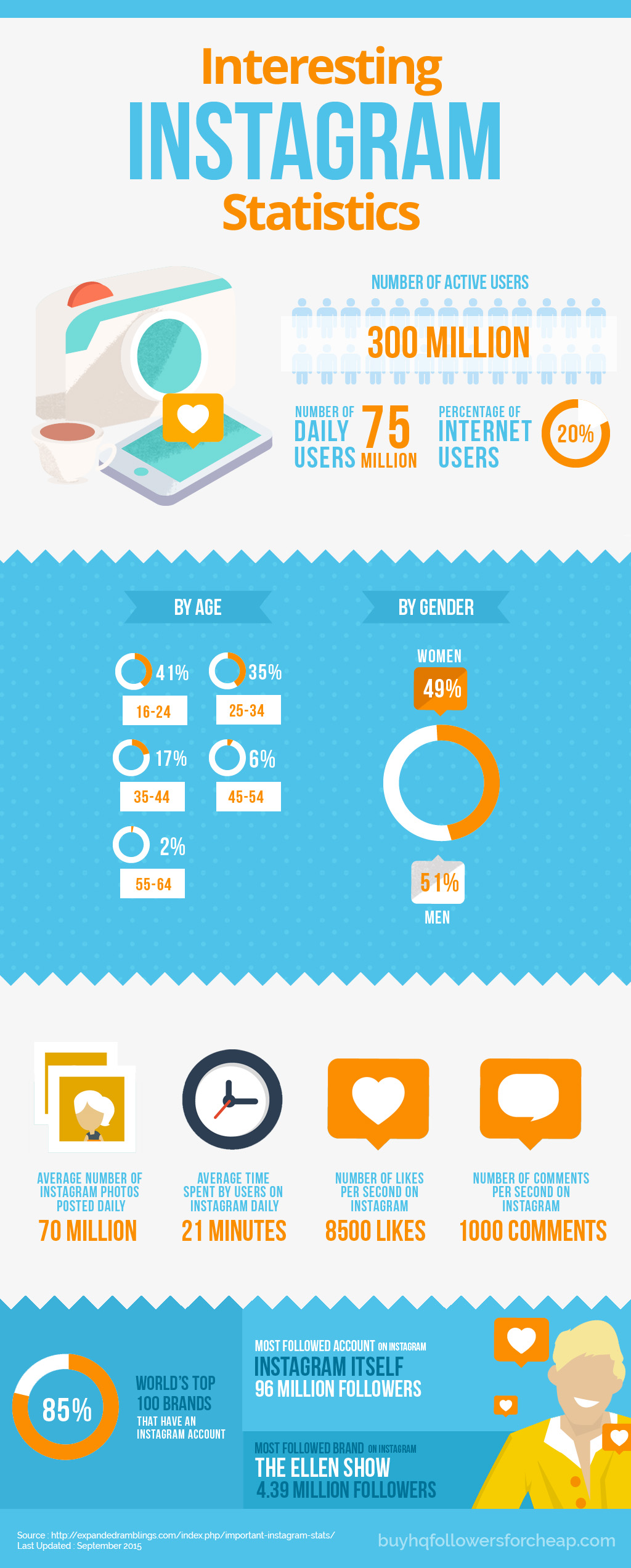 Interesting
INSTAGRAM
Statistics

NUMBER OF ACTIVE USERS
300 MILLION

NUMBER OF DAILY USERS 75 MILLION

PERCENTAGE OF INTERNET USERS 20%

BY AGE

41%
16-24

35%
25-34

17%
35-44

6%
45-54

2%
55-64

BY GENDER

WOMEN
49%

51%
MEN

AVERAGE NUMBER OF INSTAGRAM PHOTOS POSTED DAILY
70 MILLION

AVERAGE TIME SPENT BY USERS ON INSTAGRAM DAILY
21 MINUTES

NUMBER OF LIKES PER SECOND ON INSTAGRAM
8500 LIKES

NUMBER OF COMMENTS PER SECOND ON INSTAGRAM
1000 COMMENTS

85%
WORLD'S TOP 100 BRANDS THAT HAVE AN INSTAGRAM ACCOUNT

MOST FOLLOWED ACCOUNT ON INSTAGRAM
INSTAGRAM ITSELF
96 MILLION FOLLOWERS

MOST FOLLOWED BRAND ON INSTAGRAM
THE ELLEN SHOW
4.39 MILLION FOLLOWERS

Source : http://expandedramblings.com/index.php/important-instagram-stats/
Last Updated : September 2015

buyhqfollowersforcheap.com