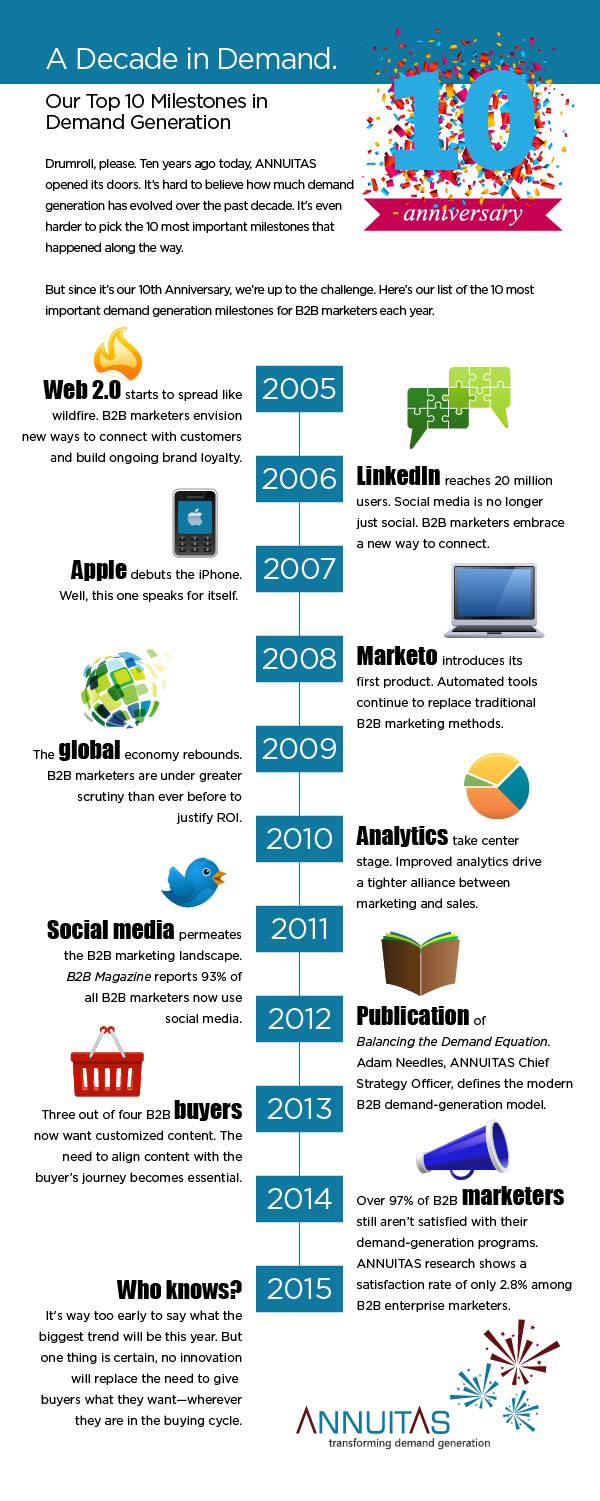 A Decade in Demand.

Our Top 10 Milestones in Demand Generation

10
anniversary

Drumroll, please. Ten years ago today, ANNUITAS opened its doors. It's hard to believe how much demand generation has evolved over the past decade. It's even harder to pick the 10 most important milestones that happened along the way.

But since it's our 10th Anniversary, we're up to the challenge. Here's our list of the 10 most important demand generation milestones for B2B marketers each year.

2005

Web 2.0 starts to spread like wildfire. B2B marketers envision new ways to connect with customers and build ongoing brand loyalty.

2006

LinkedIn reaches 20 million users. Social media is no longer just social. B2B marketers embrace a new way to connect.

2007

Apple debuts the iPhone. Well, this one speaks for itself.

2008

Marketo introduces its first product. Automated tools continue to replace traditional B2B marketing methods.

2009

The global economy rebounds. B2B marketers are under greater scrutiny than ever before to justify ROI.

2010

Analytics take center stage. Improved analytics drive a tighter alliance between marketing and sales.

2011

Social media permeates the B2B marketing landscape. B2B Magazine reports 93% of all B2B marketers now use social media.

2012

Publication of Balancing the Demand Equation. Adam Needles, ANNUITAS Chief Strategy Officer, defines the modern B2B demand-generation model.

2013

Three out of four B2B buyers now want customized content. The need to align content with the buyer's journey becomes essential.

2014

Over 97% of B2B marketers still aren't satisfied with their demand-generation programs. ANNUITAS research shows a satisfaction rate of only 2.8% among B2B enterprise marketers.

2015

Who knows? It's way too early to say what the biggest trend will be this year. But one thing is certain, no innovation will replace the need to give buyers what they want—wherever they are in the buying cycle.

ANNUITAS
transforming demand generation