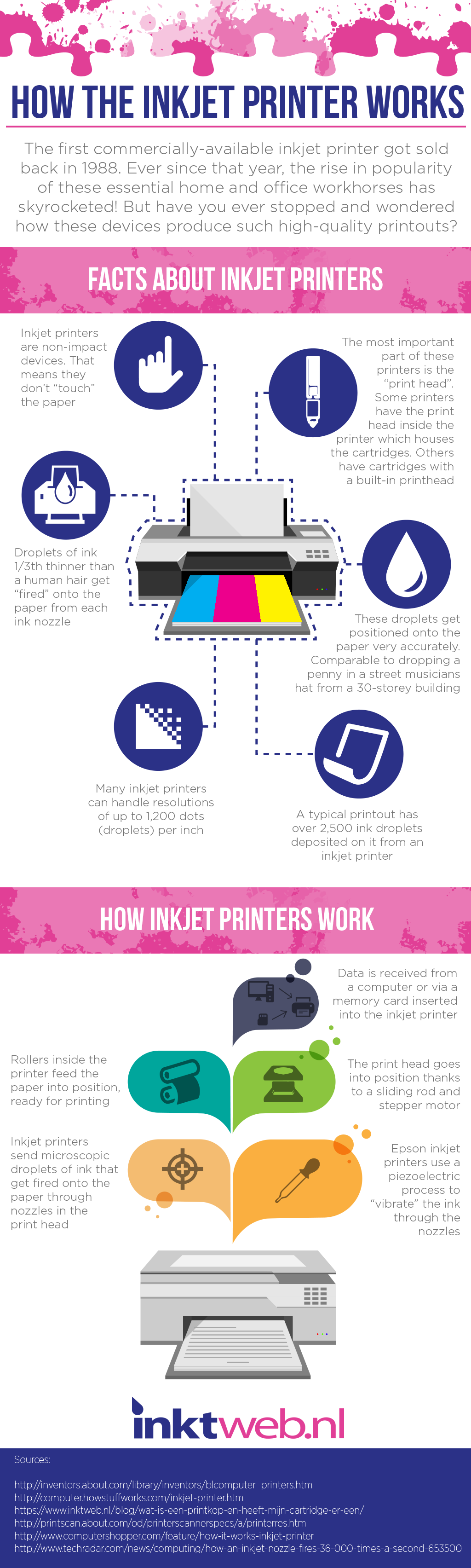 HOW THE INKJET PRINTER WORKS

The first commercially-available inkjet printer got sold back in 1988. Ever since that year, the rise in popularity of these essential home and office workhorses has skyrocketed! But have you ever stopped and wondered how these devices produce such high-quality printouts?

FACTS ABOUT INKJET PRINTERS

Inkjet printers are non-impact devices. That means they don't "touch" the paper

The most important part of these printers is the "print head". Some printers have the print head inside the printer which houses the cartridges. Others have cartridges with a built-in printhead

Droplets of ink 1/3th thinner than a human hair get "fired" onto the paper from each ink nozzle

These droplets get positioned onto the paper very accurately. Comparable to dropping a penny in a street musicians hat from a 30-storey building

Many inkjet printers can handle resolutions of up to 1,200 dots (droplets) per inch

A typical printout has over 2,500 ink droplets deposited on it from an inkjet printer

HOW INKJET PRINTERS WORK

Data is received from a computer or via a memory card inserted into the inkjet printer

Rollers inside the printer feed the paper into position, ready for printing

The print head goes into position thanks to a sliding rod and stepper motor

Inkjet printers send microscopic droplets of ink that get fired onto the paper through nozzles in the print head

Epson inkjet printers use a piezoelectric process to "vibrate" the ink through the nozzles

inktweb.nl

Sources:

http://inventors.about.com/library/inventors/blcomputer_printers.htm
http://computer.howstuffworks.com/inkjet-printer.htm
https://www.inktweb.nl/blog/wat-is-een-printkop-en-heeft-mijn-cartridge-er-een/
http://printscan.about.com/od/printerscannerspecs/a/printerres.htm
http://www.computershopper.com/feature/how-it-works-inkjet-printer
http://www.techradar.com/news/computing/how-an-inkjet-nozzle-fires-36-000-times-a-second-653500