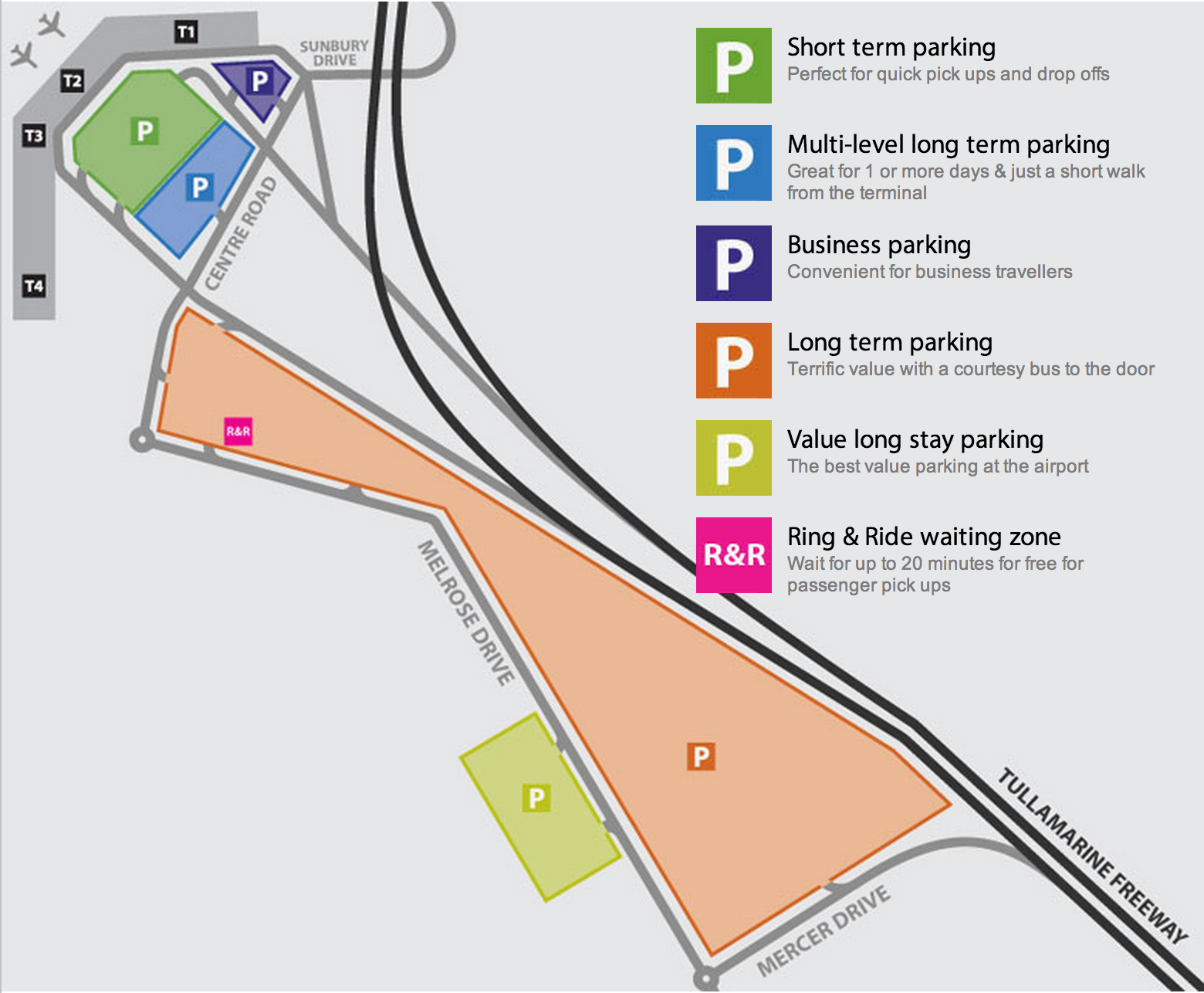 T1
T2
T3
T4
SUNBURY DRIVE
P
P
P
CENTRE ROAD
R&R
MELROSE DRIVE
P
P
MERCER DRIVE
TULLAMARINE FREEWAY

P Short term parking
Perfect for quick pick ups and drop offs

P Multi-level long term parking
Great for 1 or more days & just a short walk from the terminal

P Business parking
Convenient for business travellers

P Long term parking
Terrific value with a courtesy bus to the door

P Value long stay parking
The best value parking at the airport

R&R Ring & Ride waiting zone
Wait for up to 20 minutes for free for passenger pick ups