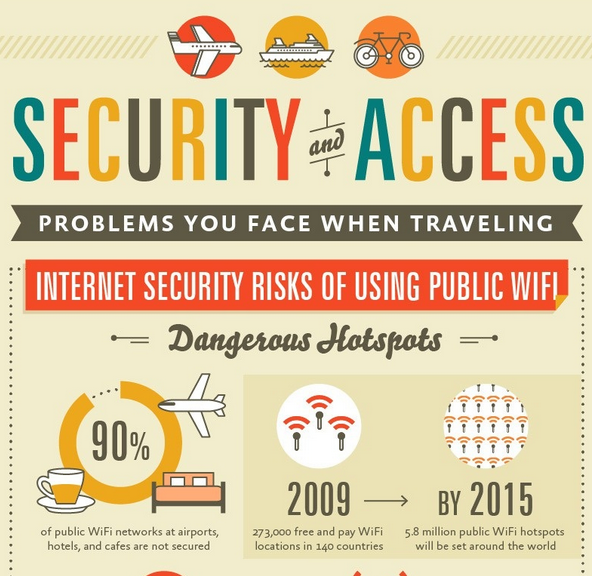 SECURITY and ACCESS

PROBLEMS YOU FACE WHEN TRAVELING

INTERNET SECURITY RISKS OF USING PUBLIC WIFI

Dangerous Hotspots

90%

of public WiFi networks at airports, hotels, and cafes are not secured

2009

273,000 free and pay WiFi locations in 140 countries

BY 2015

5.8 million public WiFi hotspots will be set around the world