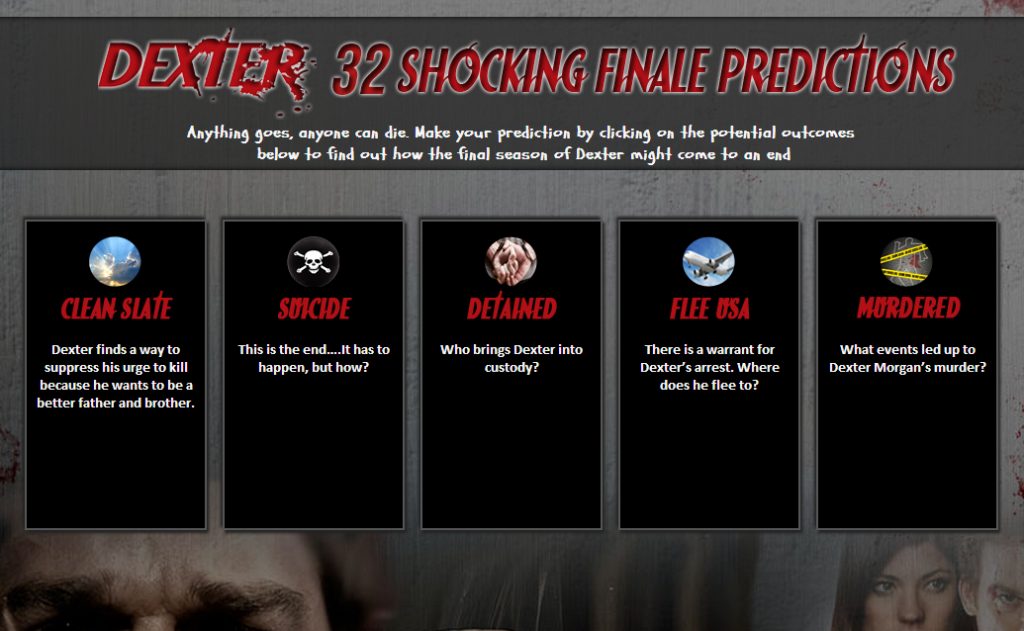 DEXTER 32 SHOCKING FINALE PREDICTIONS

Anything goes, anyone can die. Make your prediction by clicking on the potential outcomes below to find out how the final season of Dexter might come to an end

CLEAN SLATE

Dexter finds a way to suppress his urge to kill because he wants to be a better father and brother.

SUICIDE

This is the end....It has to happen, but how?

DETAINED

Who brings Dexter into custody?

FLEE USA

There is a warrant for Dexter's arrest. Where does he flee to?

MURDERED

What events led up to Dexter Morgan's murder?